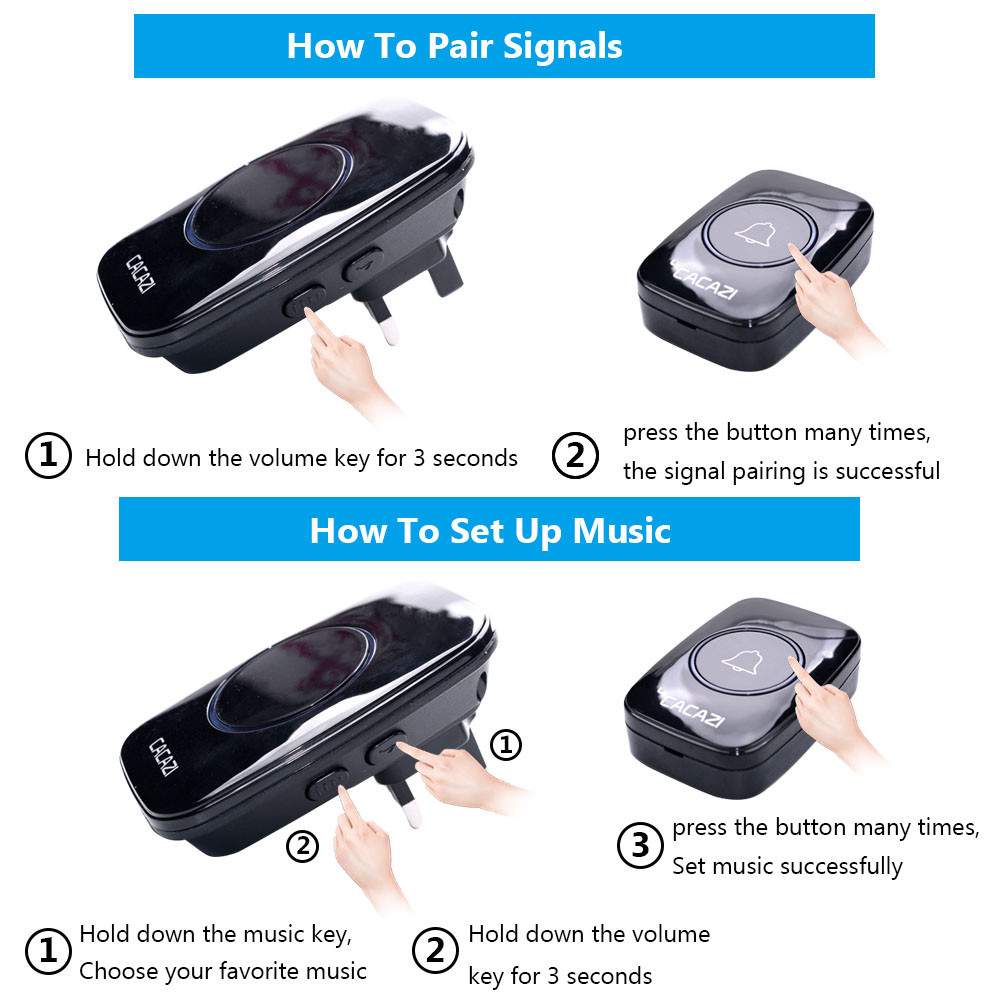 How To Pair Signals

CACAZI

CACAZI

1 Hold down the volume key for 3 seconds

2 press the button many times, the signal pairing is successful

How To Set Up Music

CACAZI

1

2

CACAZI

3 press the button many times, Set music successfully

1 Hold down the music key, Choose your favorite music

2 Hold down the volume key for 3 seconds