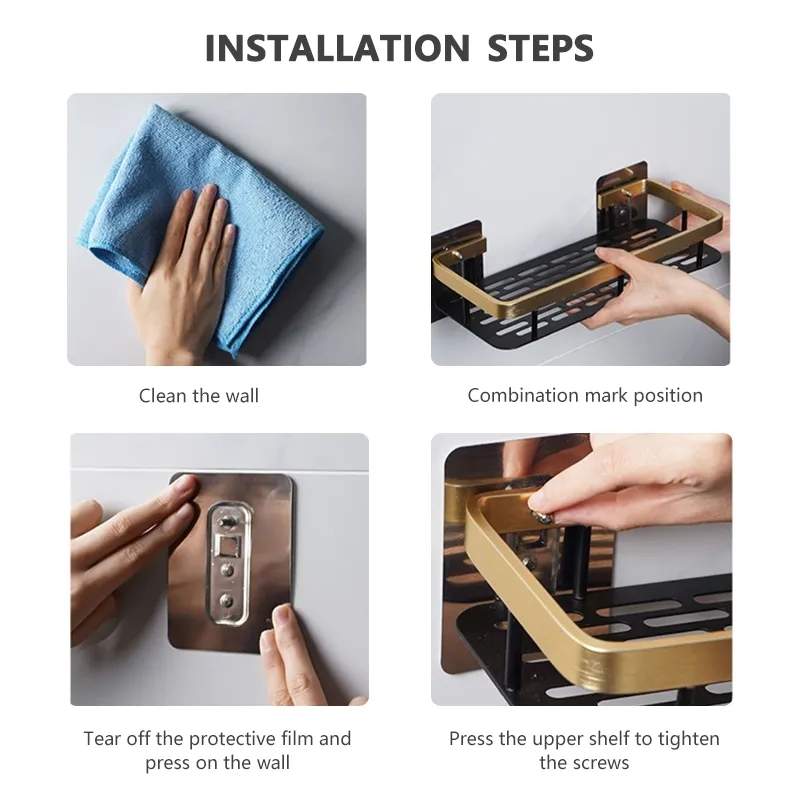 INSTALLATION STEPS

Clean the wall

Combination mark position

Tear off the protective film and press on the wall

Press the upper shelf to tighten the screws